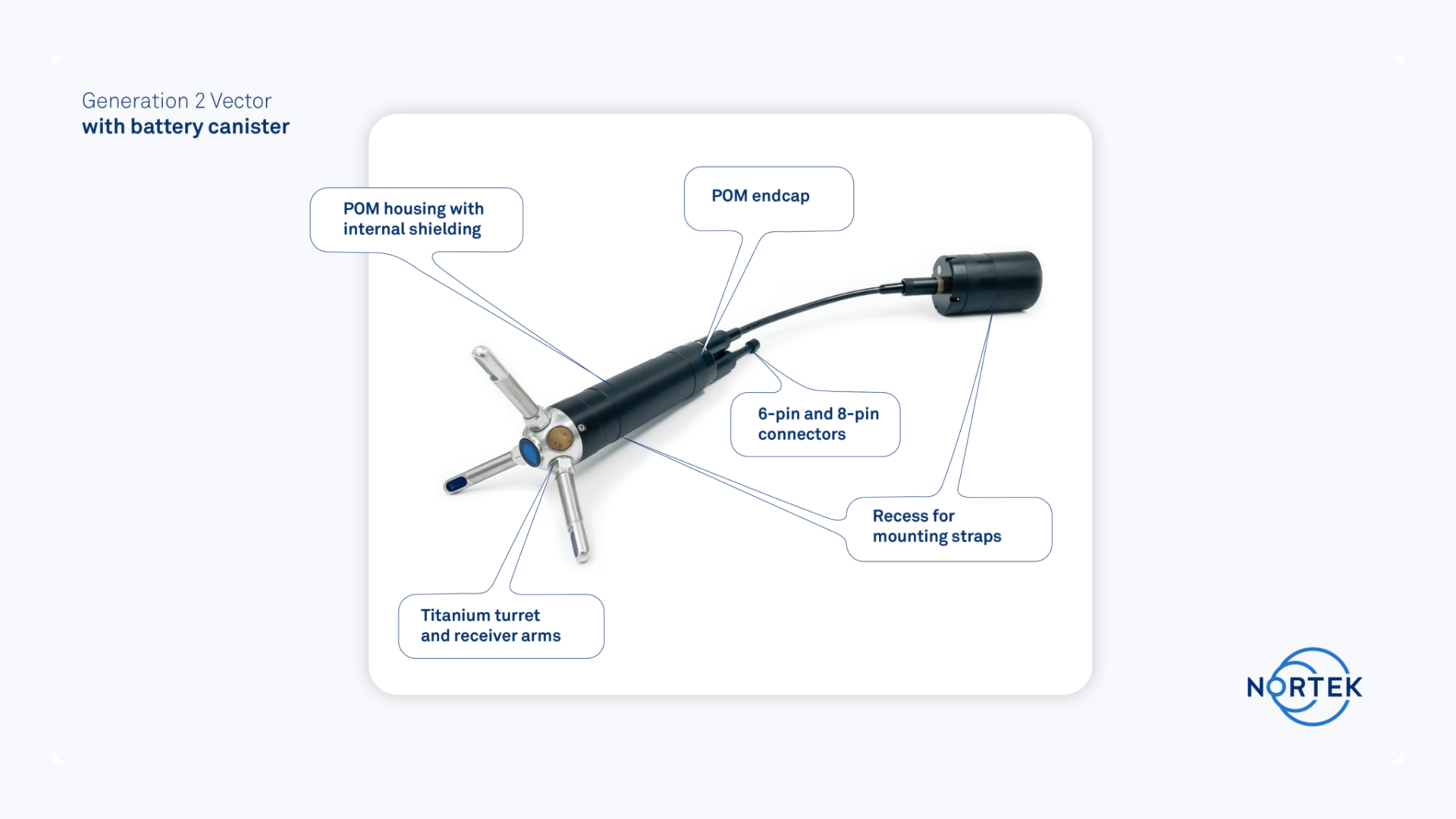 Generation 2 Vector
with battery canister

POM housing with internal shielding

POM endcap

6-pin and 8-pin connectors

Recess for mounting straps

Titanium turret and receiver arms

NORTEK